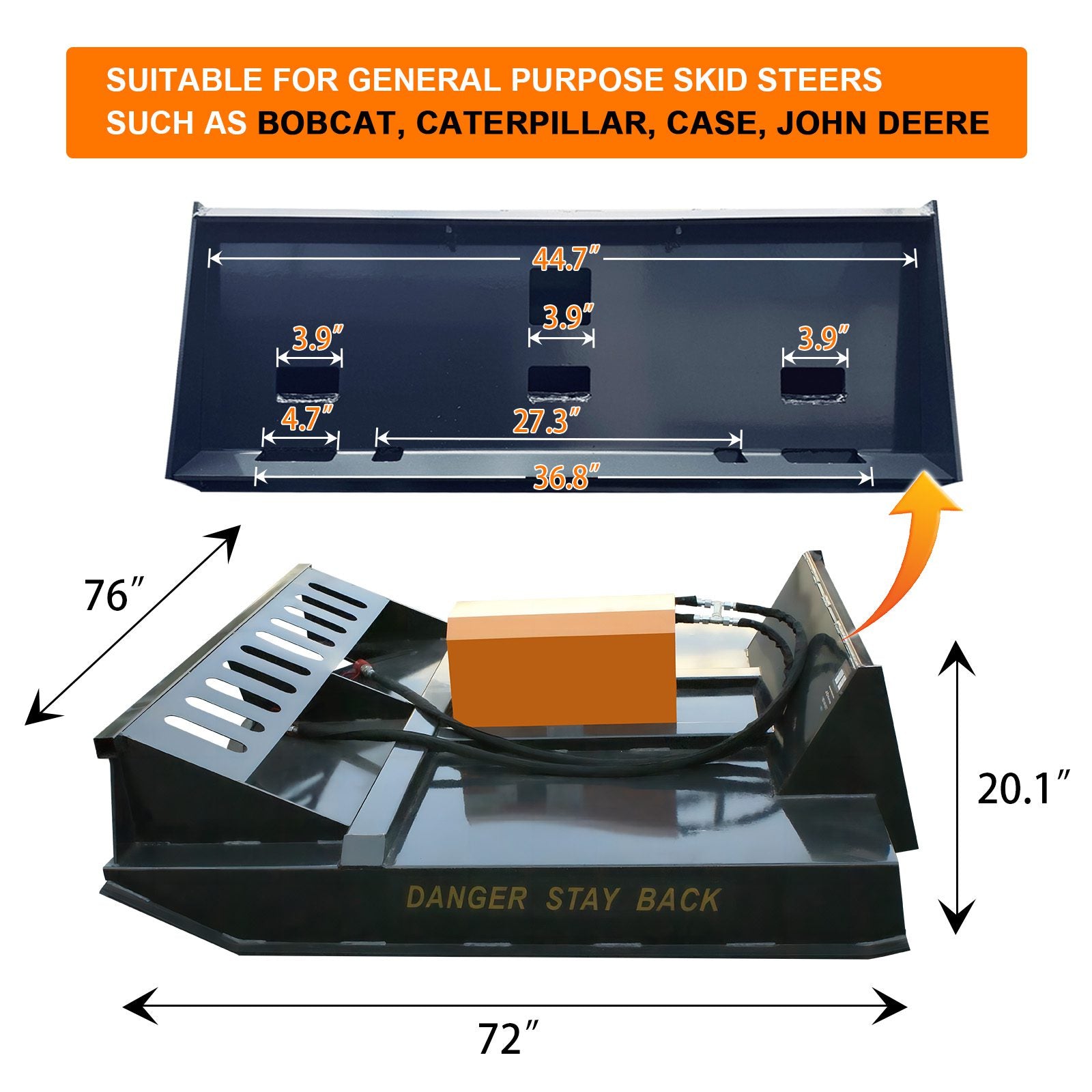 SUITABLE FOR GENERAL PURPOSE SKID STEERS SUCH AS BOBCAT, CATERPILLAR, CASE, JOHN DEERE

44.7″

3.9″

3.9″

3.9″

4.7″

27.3″

36.8″

76″

20.1″

DANGER STAY BACK

72″