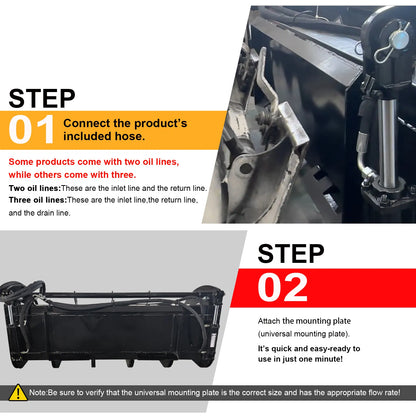 STEP
01 Connect the product's included hose.

Some products come with two oil lines, while others come with three.

Two oil lines:These are the inlet line and the return line.
Three oil lines:These are the inlet line,the return line, and the drain line.

STEP
02

Attach the mounting plate (universal mounting plate).

It's quick and easy-ready to use in just one minute!

Note:Be sure to verify that the universal mounting plate is the correct size and has the appropriate flow rate!